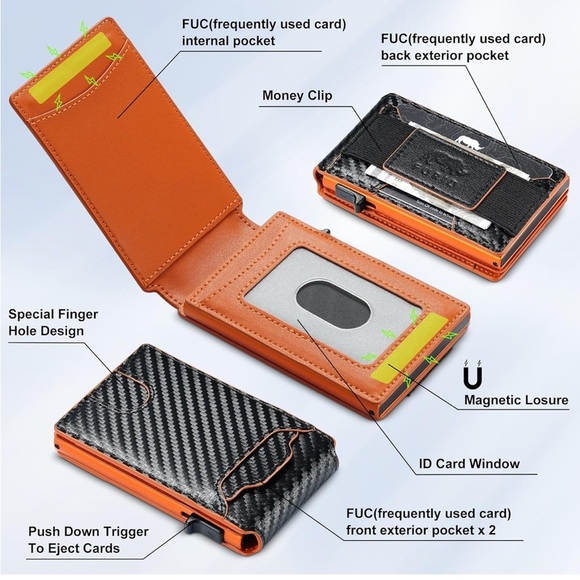 FUC(frequently used card) internal pocket

FUC(frequently used card) back exterior pocket

Money Clip

FURIO

Special Finger Hole Design

Magnetic Losure

ID Card Window

FUC(frequently used card) front exterior pocket x 2

Push Down Trigger To Eject Cards